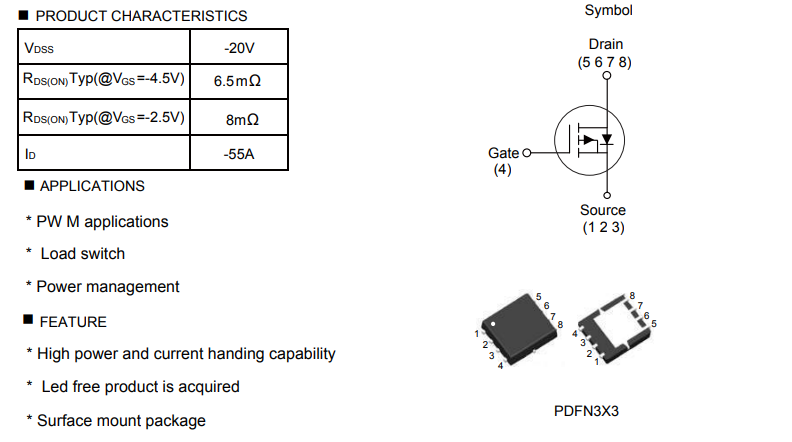 ■ PRODUCT CHARACTERISTICS

| $V_{DSS}$ | -20V |
|---|---|
| $R_{DS(ON)}$Typ(@$V_{GS}$=-4.5V) | 6.5mΩ |
| $R_{DS(ON)}$Typ(@$V_{GS}$=-2.5V) | 8mΩ |
| $I_D$ | -55A |

■ APPLICATIONS

* PW M applications

* Load switch

* Power management

■ FEATURE

* High power and current handing capability

* Led free product is acquired

* Surface mount package

Symbol

Drain
(5 6 7 8)

Gate
(4)

Source
(1 2 3)

5 6 7 8
1 2 3 4

8 7 6 5
4 3 2 1

PDFN3X3